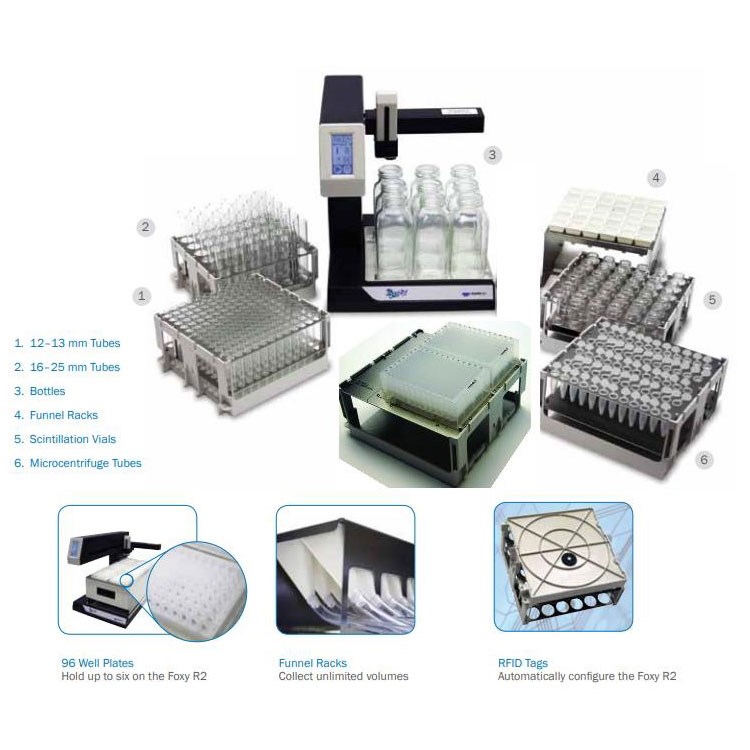 3

4

2

1

5

6

1. 12–13 mm Tubes
2. 16–25 mm Tubes
3. Bottles
4. Funnel Racks
5. Scintillation Vials
6. Microcentrifuge Tubes

96 Well Plates
Hold up to six on the Foxy R2

Funnel Racks
Collect unlimited volumes

RFID Tags
Automatically configure the Foxy R2