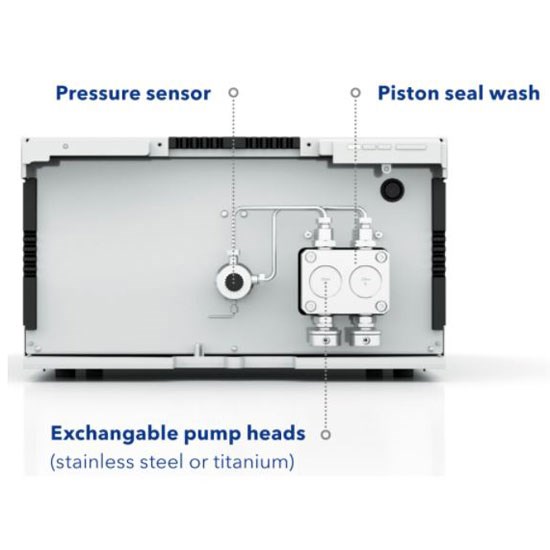 Pressure sensor

Piston seal wash

Exchangable pump heads
(stainless steel or titanium)