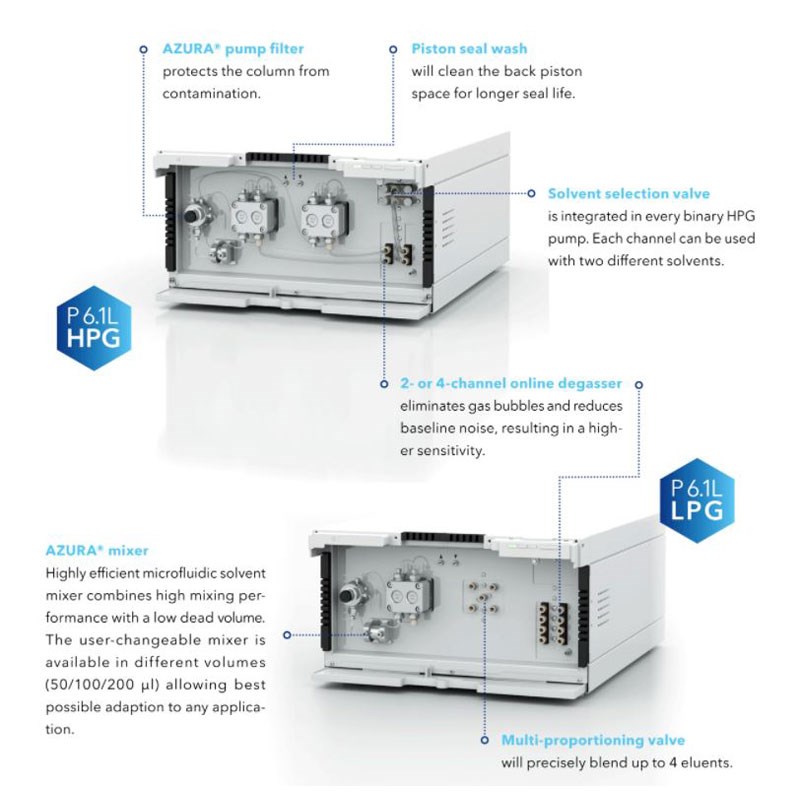 AZURA® pump filter
protects the column from contamination.

Piston seal wash
will clean the back piston space for longer seal life.

Solvent selection valve
is integrated in every binary HPG pump. Each channel can be used with two different solvents.

P 6.1L
HPG

2- or 4-channel online degasser
eliminates gas bubbles and reduces baseline noise, resulting in a higher sensitivity.

P 6.1L
LPG

AZURA® mixer
Highly efficient microfluidic solvent mixer combines high mixing performance with a low dead volume. The user-changeable mixer is available in different volumes (50/100/200 µl) allowing best possible adaption to any application.

Multi-proportioning valve
will precisely blend up to 4 eluents.